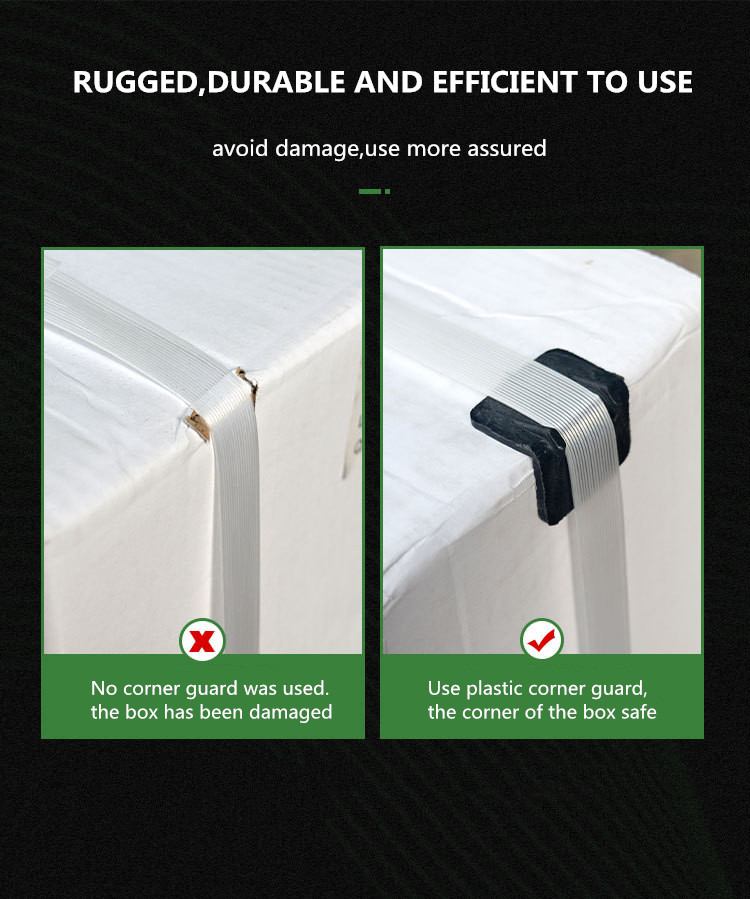 RUGGED,DURABLE AND EFFICIENT TO USE

avoid damage,use more assured

No corner guard was used. the box has been damaged

Use plastic corner guard, the corner of the box safe